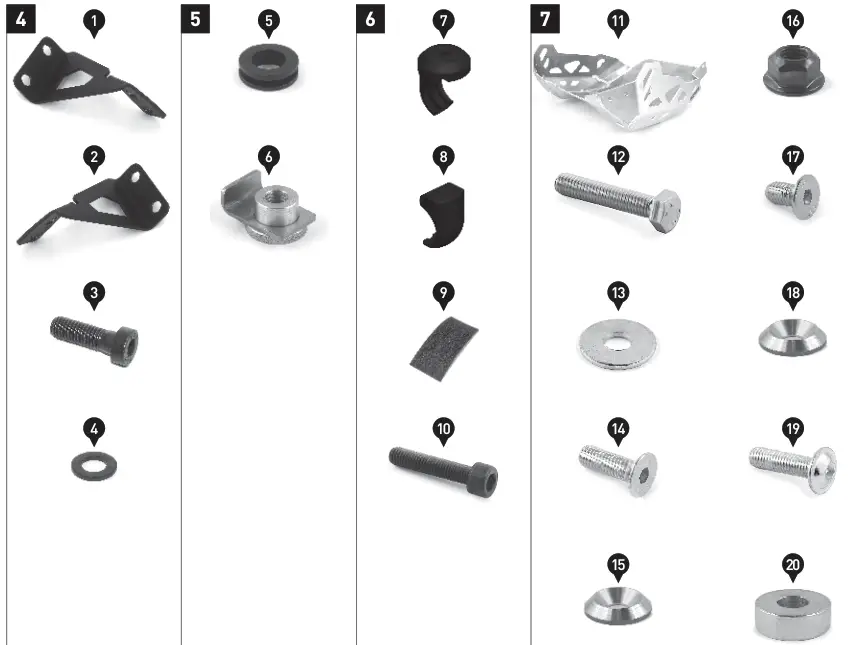 4
1
2
3
4

5
5
6

6
7
8
9
10

7
11
12
13
14
15
16
17
18
19
20