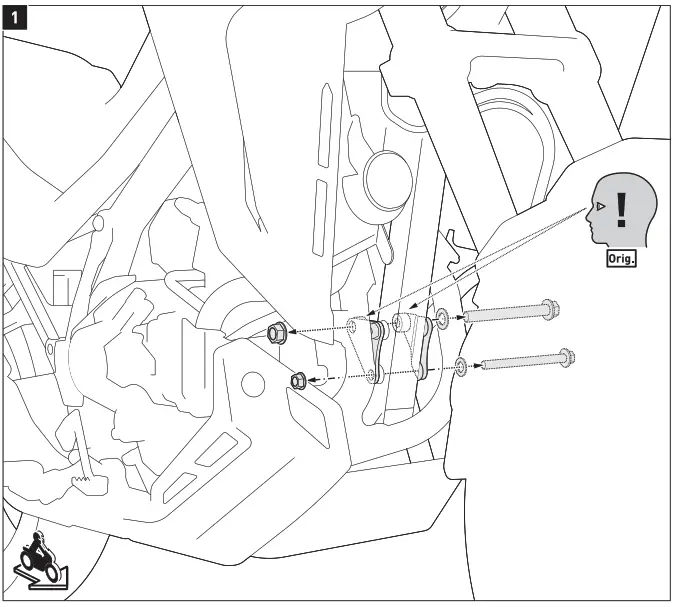 1

!

Orig.