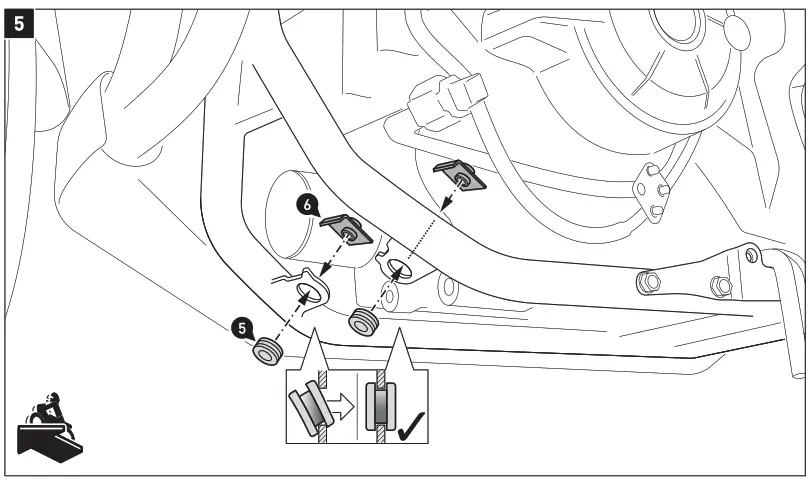 5

6

5