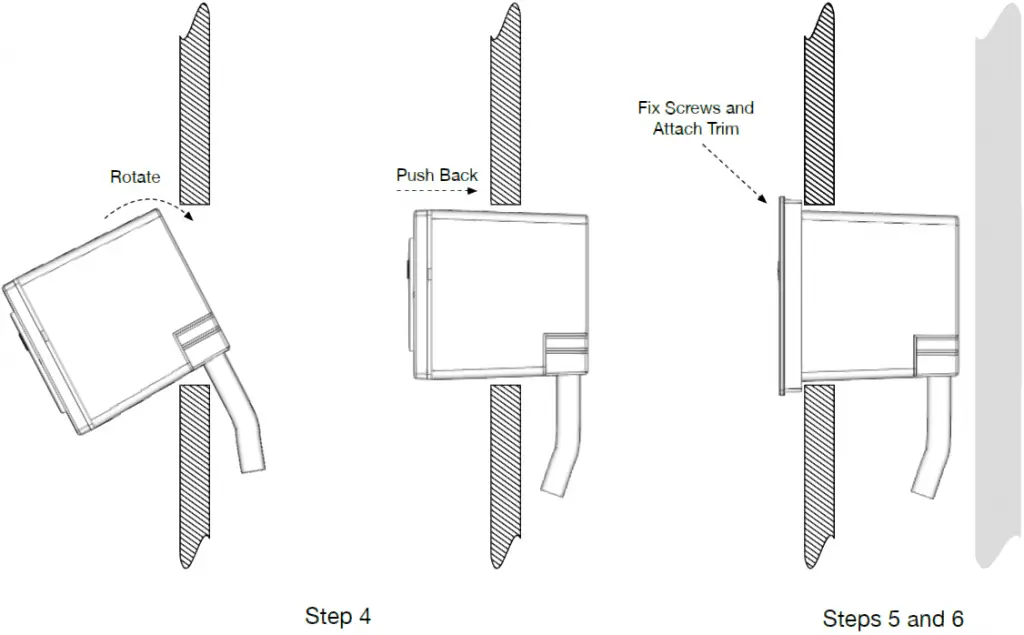 Rotate

Push Back

Fix Screws and Attach Trim

Step 4

Steps 5 and 6