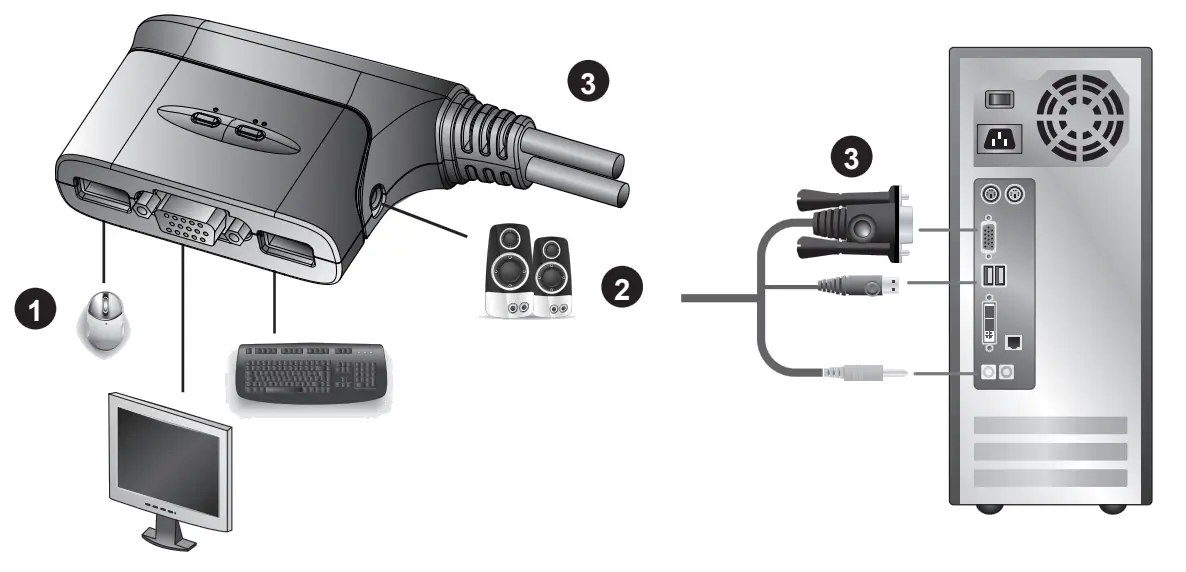 3
3
1
2