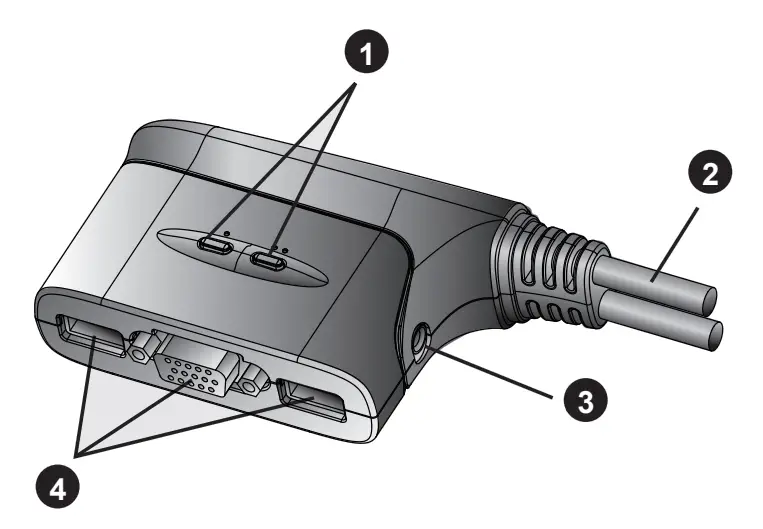 1
2
3
4