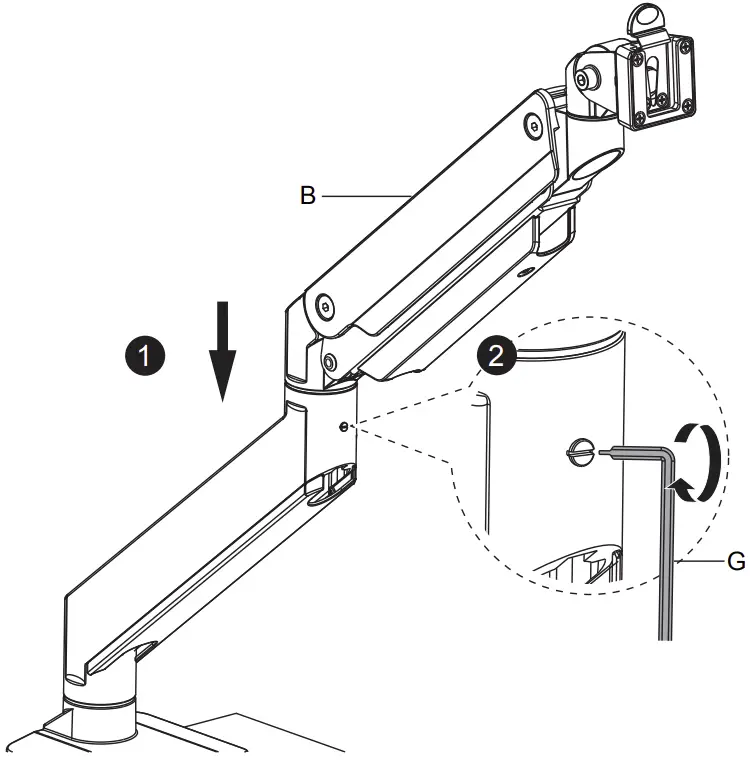 B

1

2

G