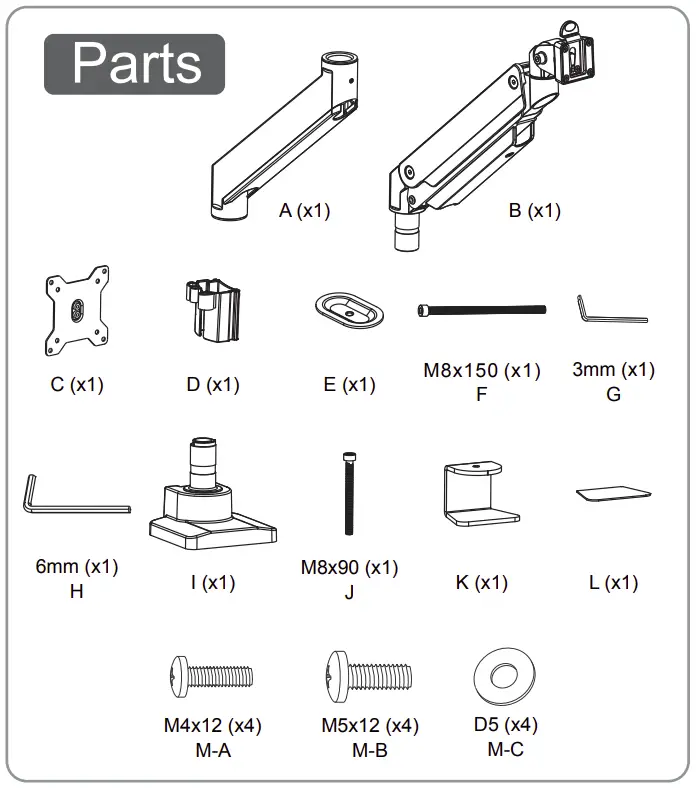 Parts

A (x1)

B (x1)

C (x1)

D (x1)

E (x1)

M8x150 (x1)
F

3mm (x1)
G

6mm (x1)
H

I (x1)

M8x90 (x1)
J

K (x1)

L (x1)

M4x12 (x4)
M-A

M5x12 (x4)
M-B

D5 (x4)
M-C