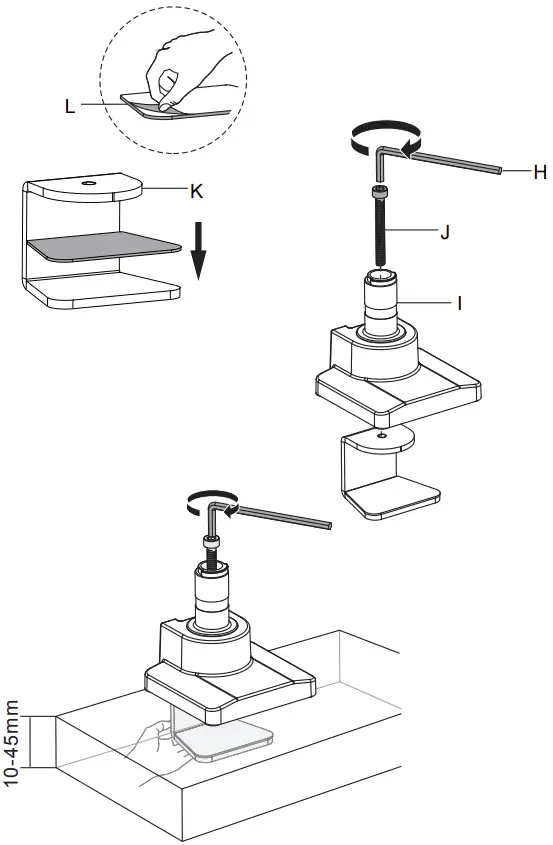 L

K

H

J

I

10-45mm