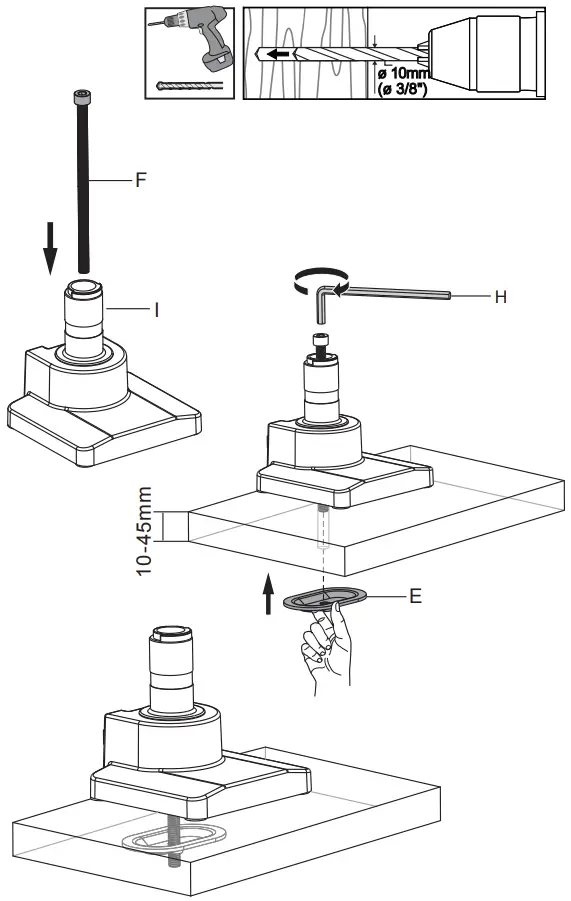 ø 10mm
(ø 3/8")

F

I

H

10-45mm

E