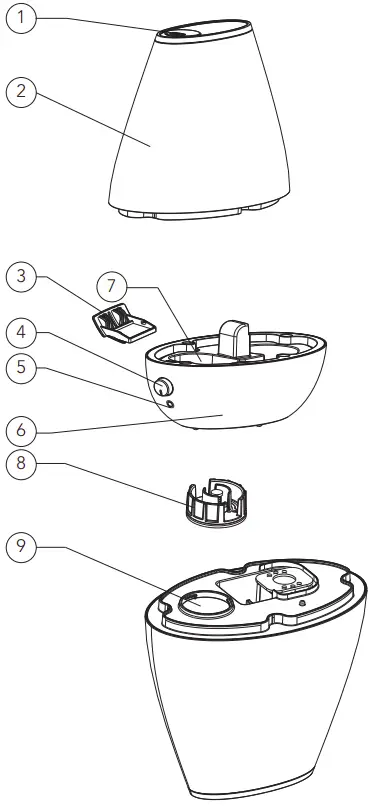 1
2
3
7
4
5
6
8
9