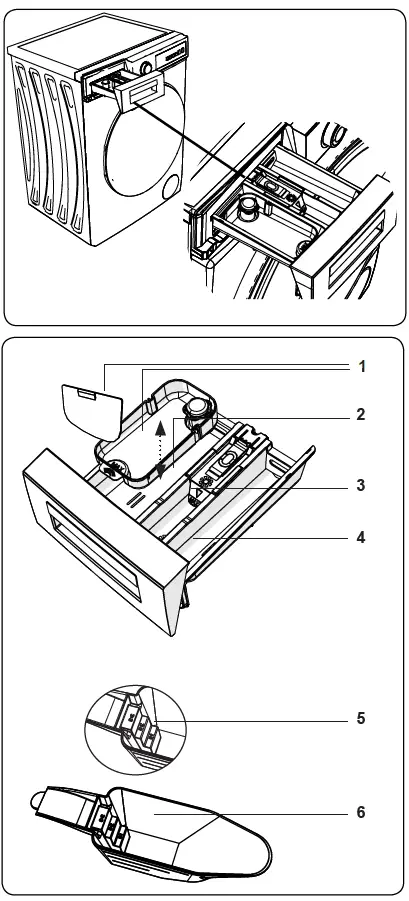 1
2
3
4
5
6