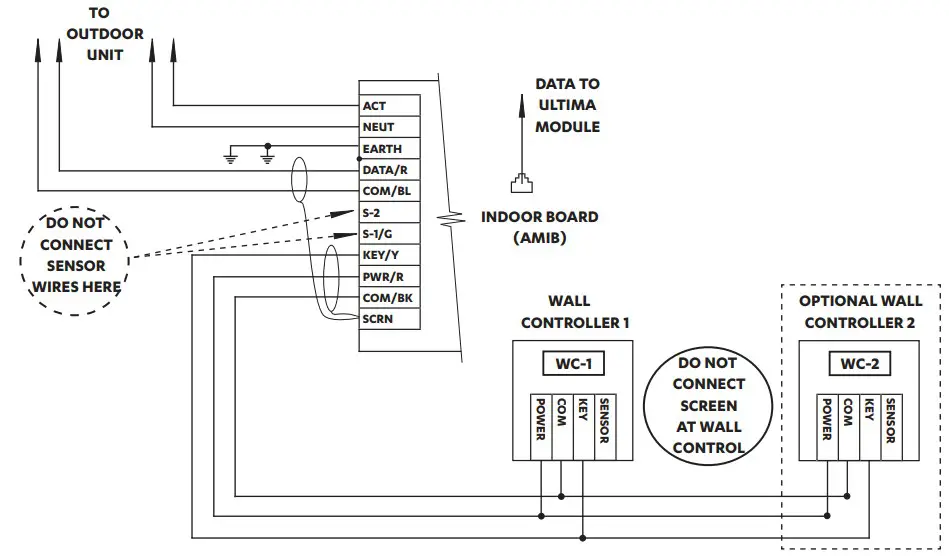 TO OUTDOOR UNIT

ACT
NEUT
EARTH
DATA/R
COM/BL
S-2
S-1/G
KEY/Y
PWR/R
COM/BK
SCRN

DATA TO ULTIMA MODULE

INDOOR BOARD (AMIB)

DO NOT CONNECT SENSOR WIRES HERE

WALL CONTROLLER 1

WC-1

POWER
COM
KEY
SENSOR

DO NOT CONNECT SCREEN AT WALL CONTROL

OPTIONAL WALL CONTROLLER 2

WC-2

POWER
COM
KEY
SENSOR