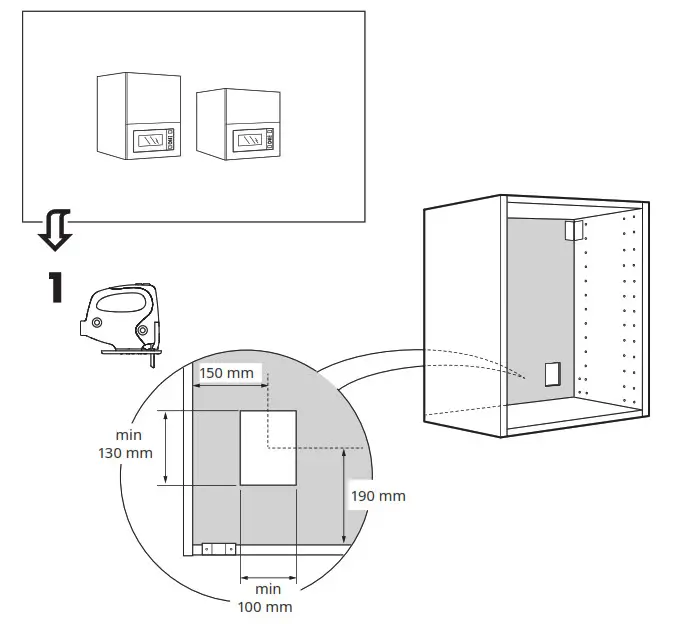 1

150 mm

min
130 mm

190 mm

min
100 mm