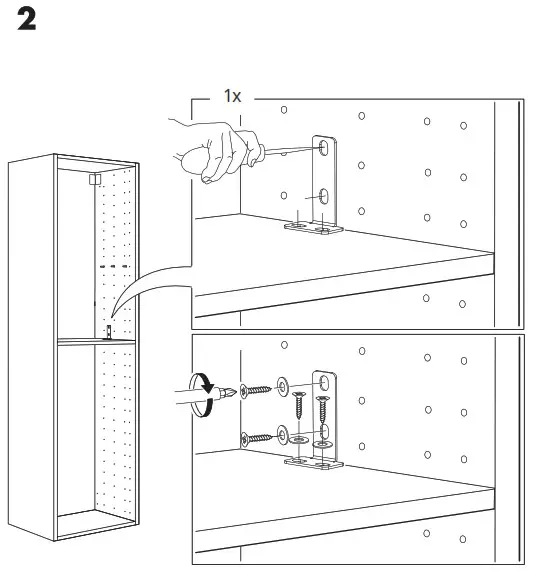 2

1x