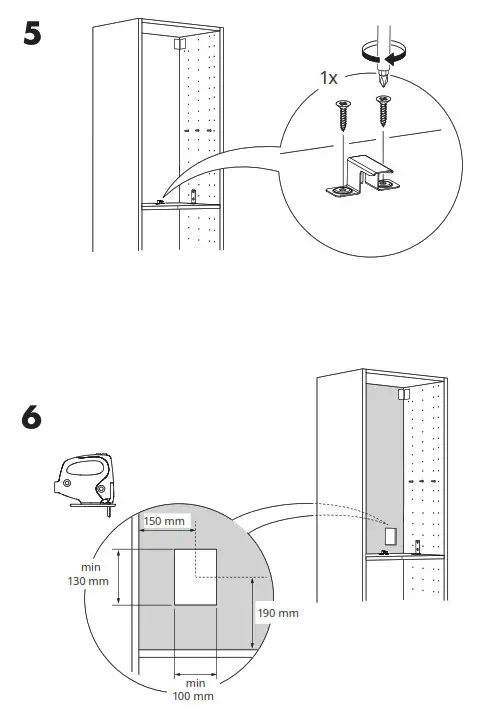 5

1x

6

150 mm

min
130 mm

190 mm

min
100 mm