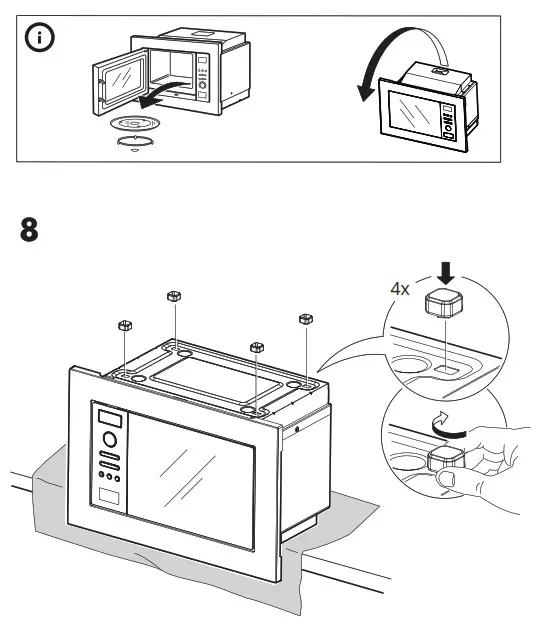 i

8

4x