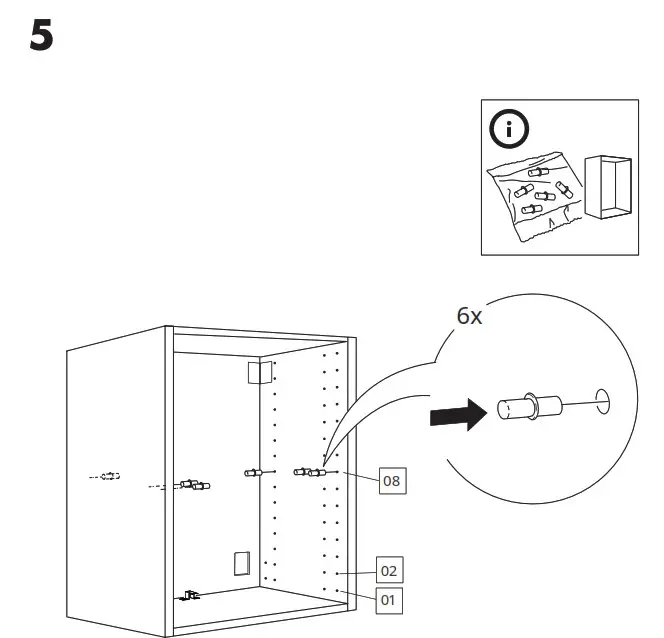 5

i

6x

08

02

01