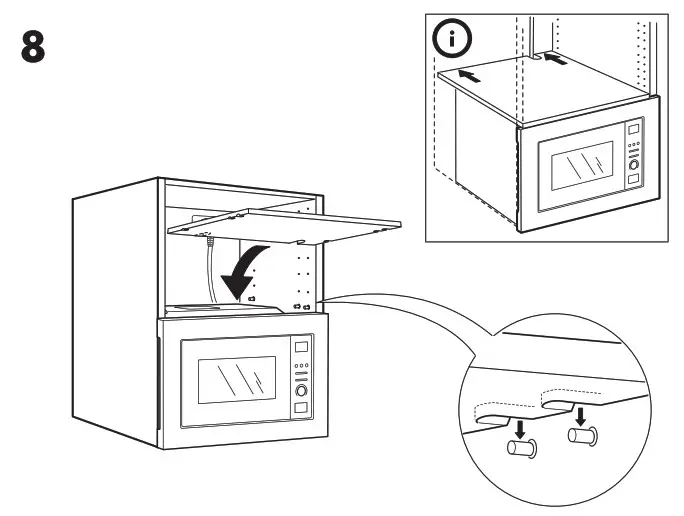 8

i