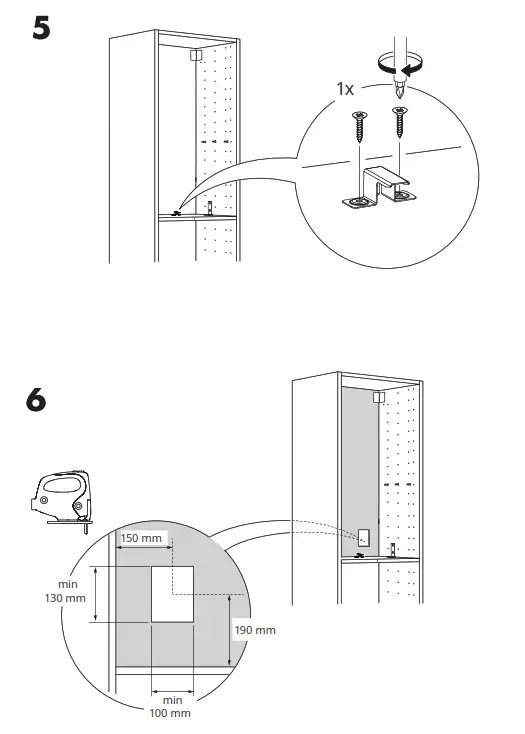 5

1x

6

150 mm

min
130 mm

190 mm

min
100 mm