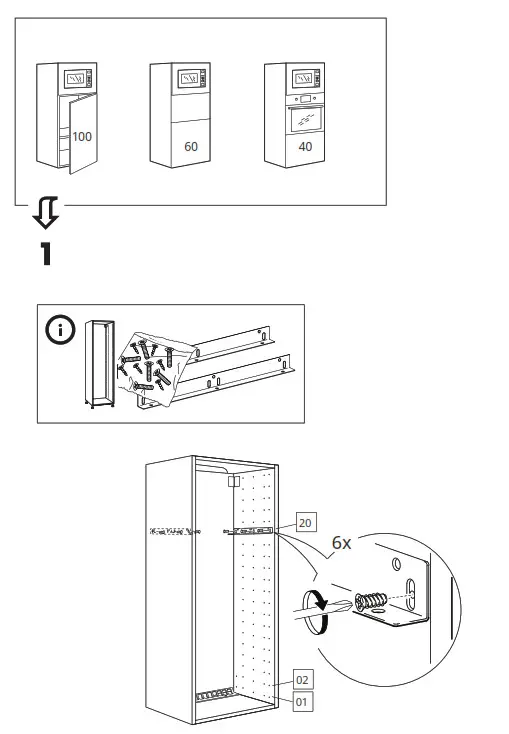 100
60
40
1
20
6x
02
01