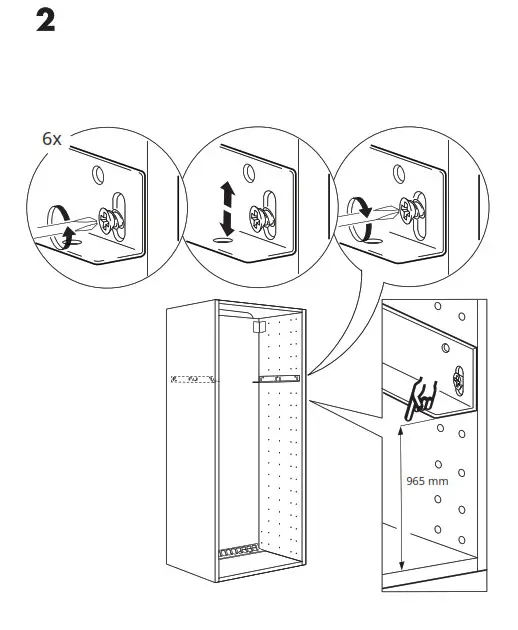 2

6x

965 mm