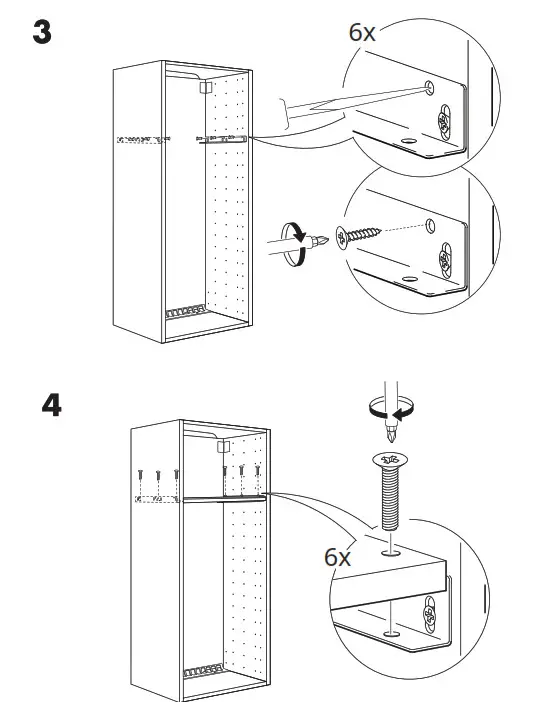 3

6x

4

6x