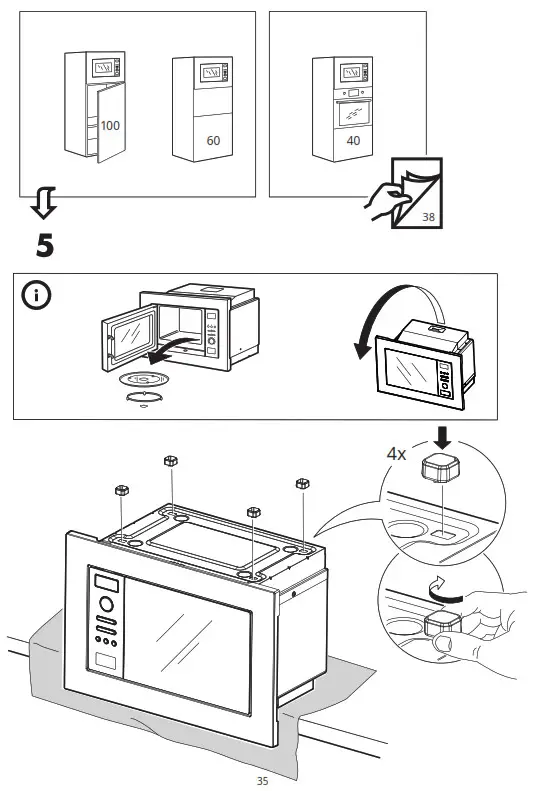 100

60

40

38

5

4x

35