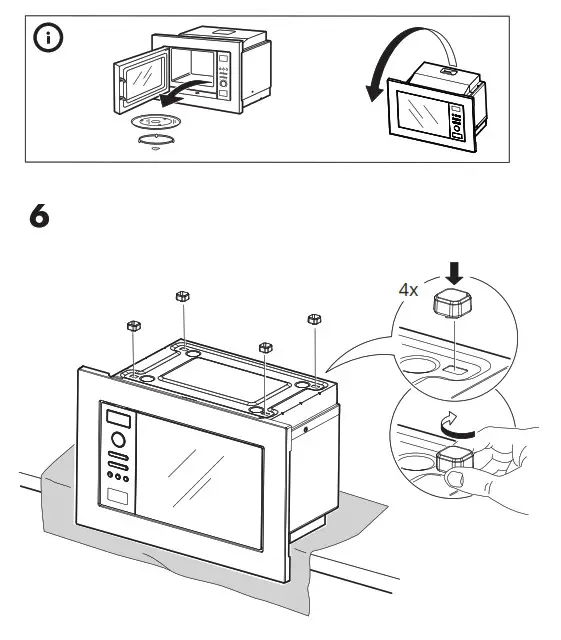 6

4x