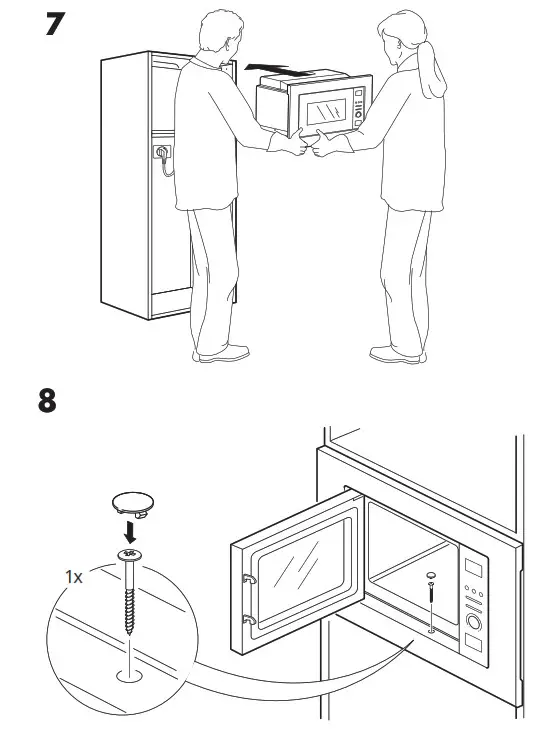 7

8

1x