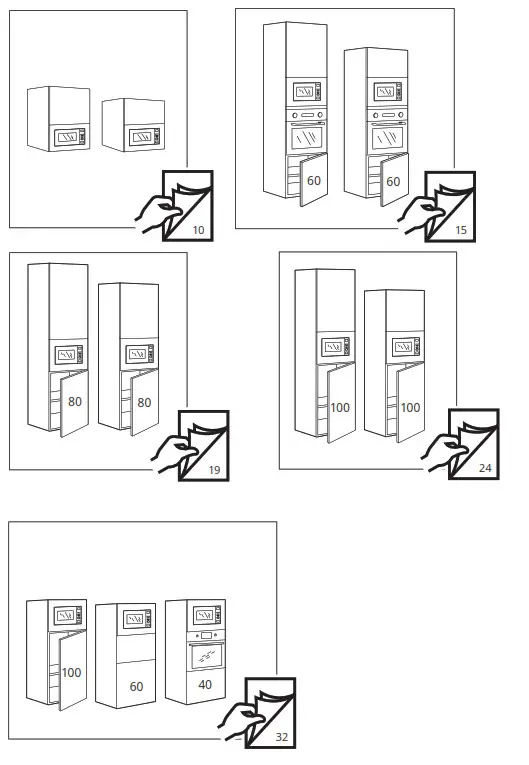 10

60
60
15

80
80
19

100
100
24

100
60
40
32