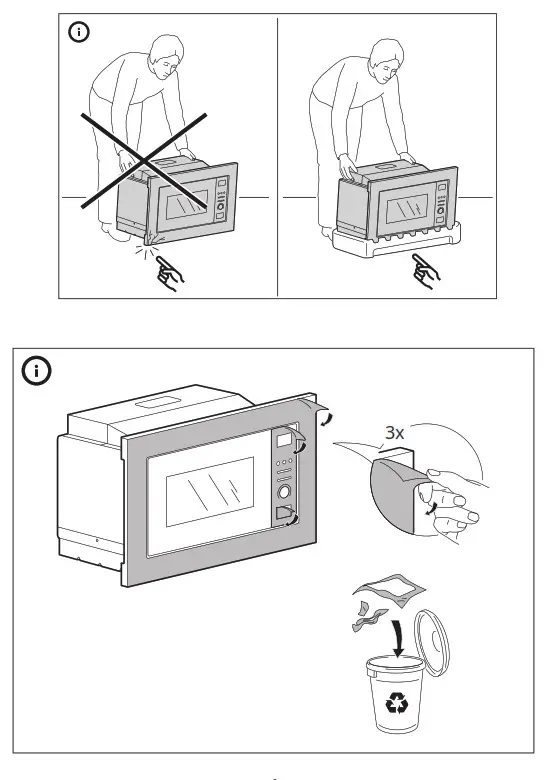 3x