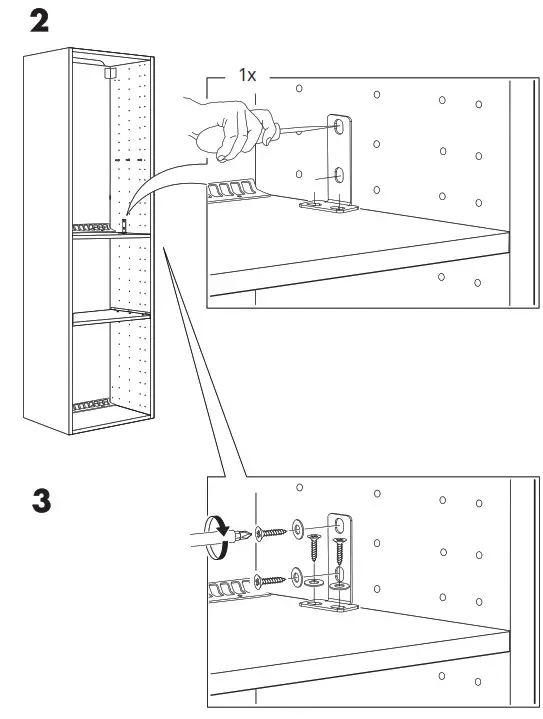 2

1x

3