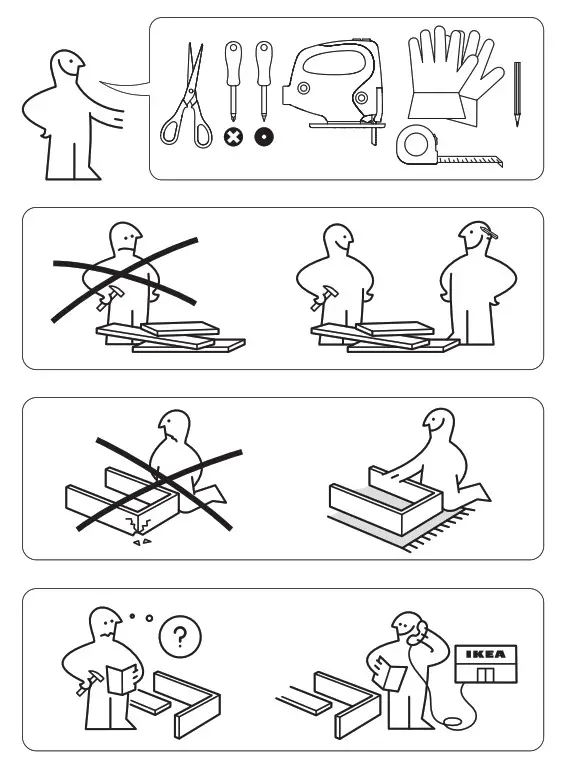 ?

IKEA