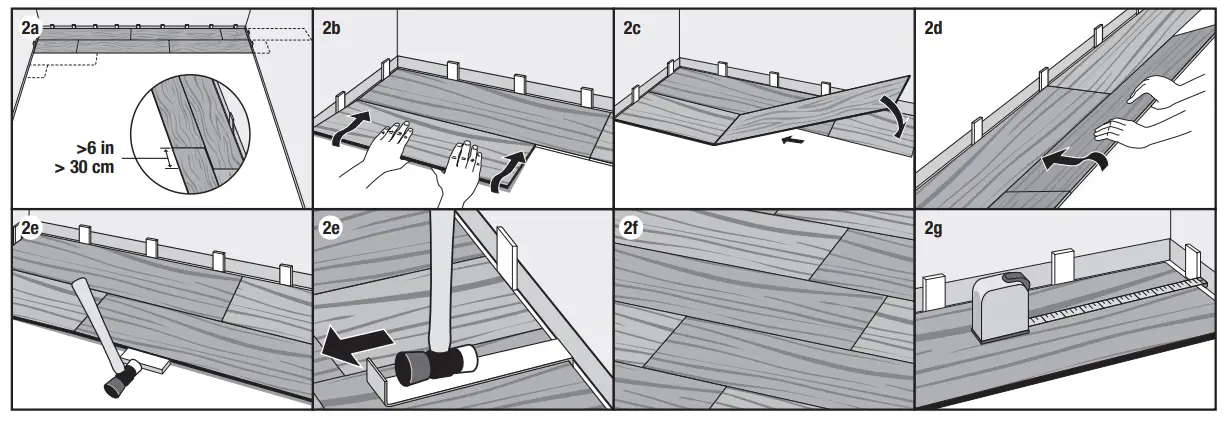 2a

>6 in
> 30 cm

2b

2c

2d

2e

2e

2f

2g