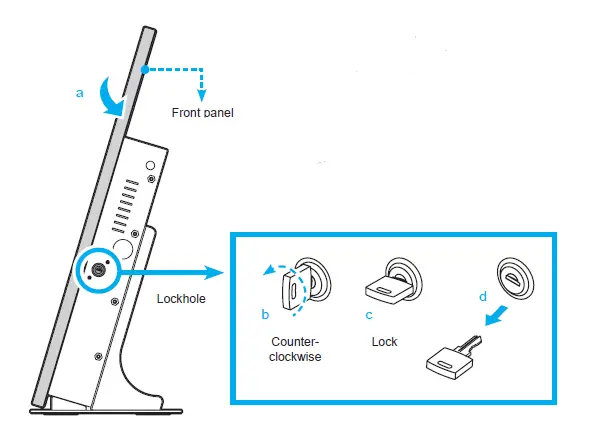 a

Front panel

Lockhole

b

Counter-clockwise

c

Lock

d