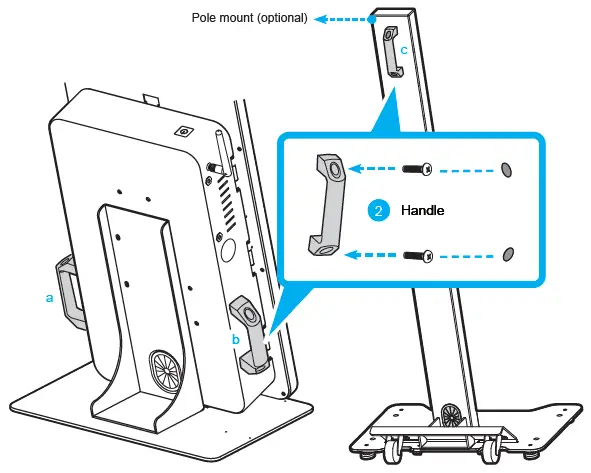 Pole mount (optional)

c

2 Handle

a

b