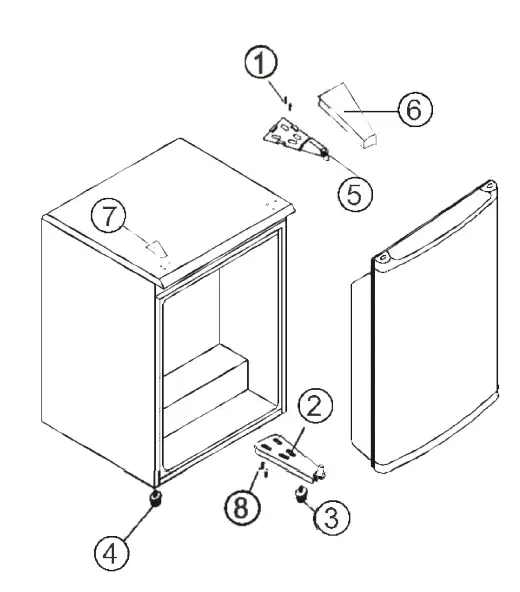 1
6
5
7
2
8
3
4