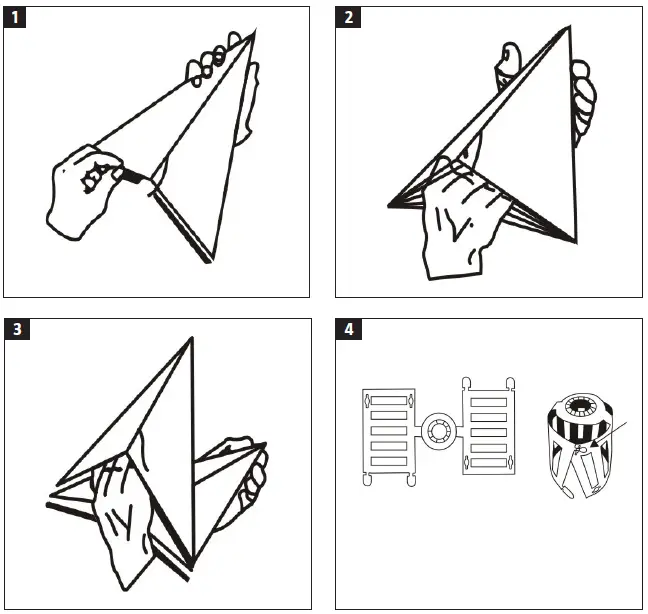 1

2

3

4