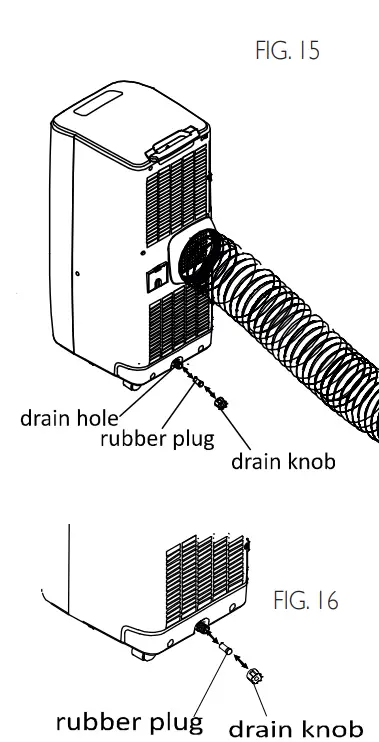 FIG. 15

drain hole
rubber plug
drain knob

FIG. 16

rubber plug
drain knob