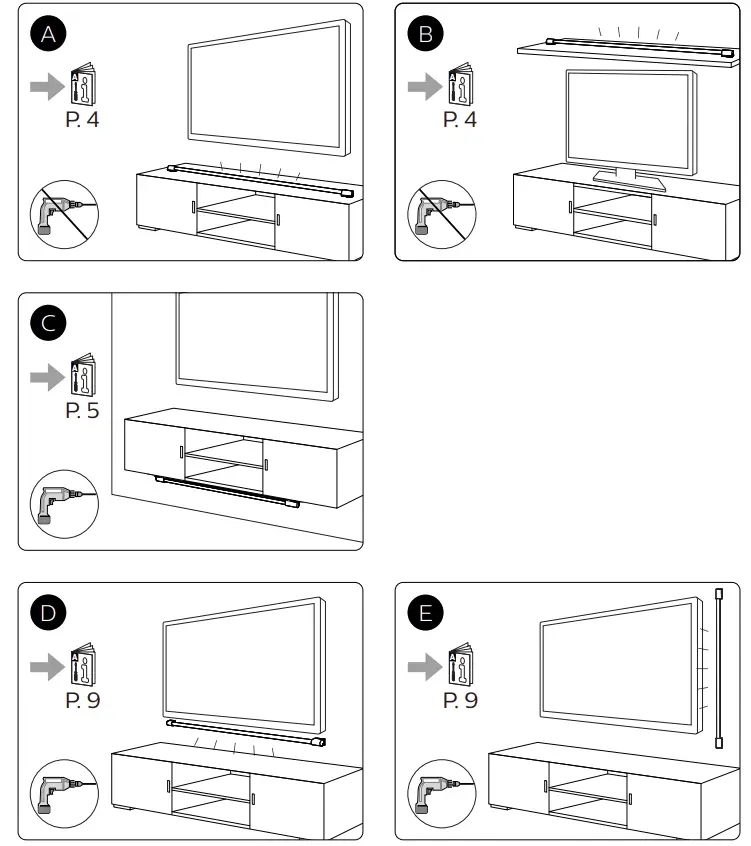 A

P. 4

B

P. 4

C

P. 5

D

P. 9

E

P. 9