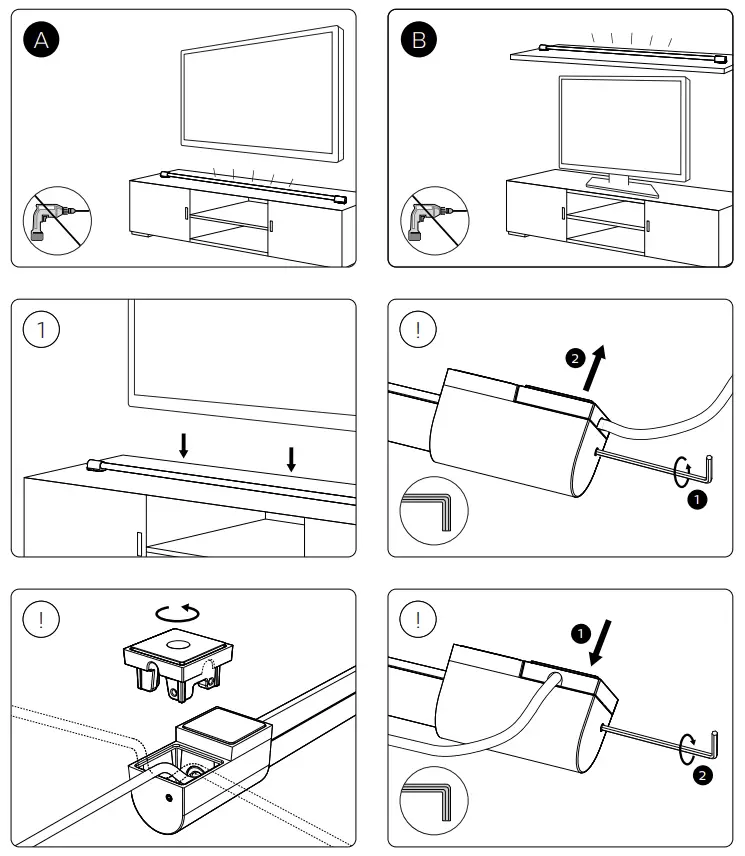 A

B

1

!

2

1

!

!

1

2