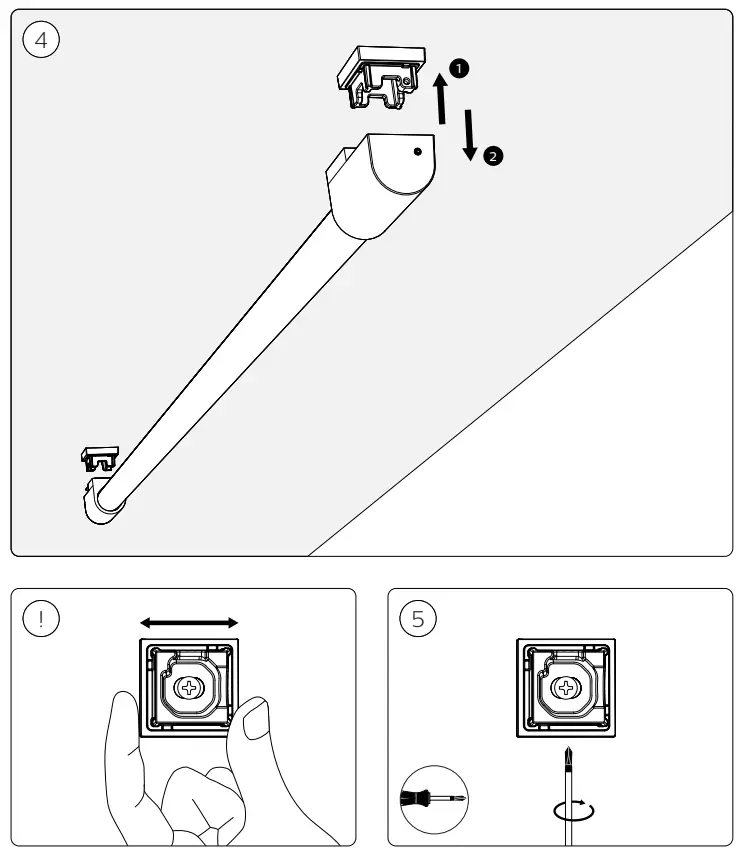 4

1

2

!

5