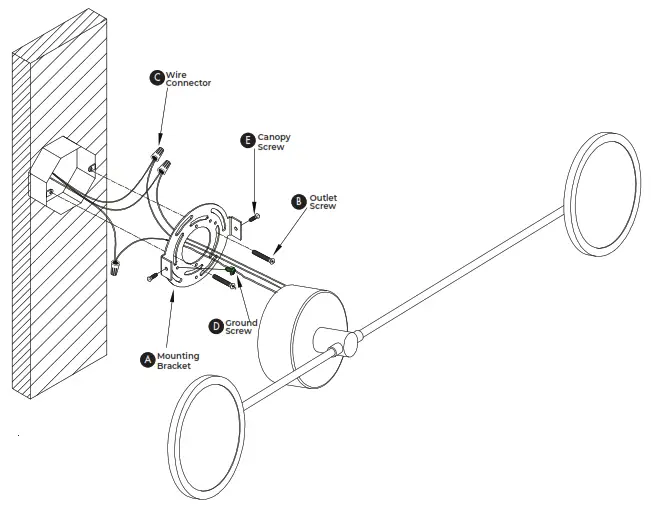 C Wire Connector

E Canopy Screw

B Outlet Screw

D Ground Screw

A Mounting Bracket