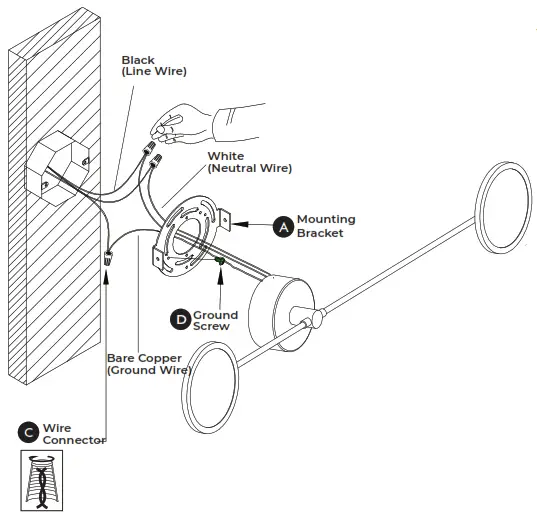 Black
(Line Wire)

White
(Neutral Wire)

A Mounting Bracket

D Ground Screw

Bare Copper
(Ground Wire)

C Wire Connector