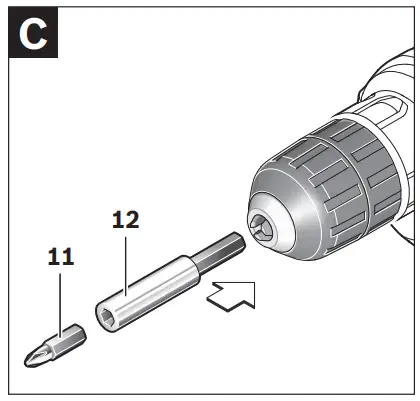 C

12

11