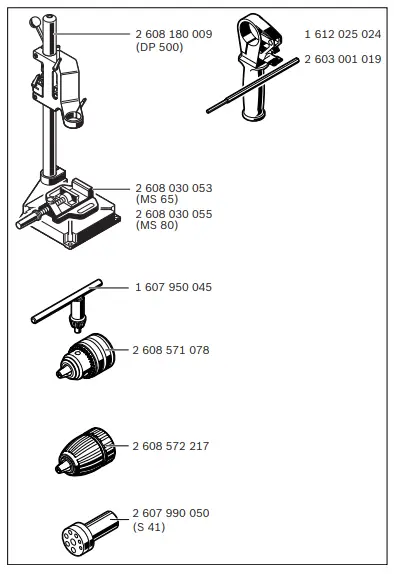 2 608 180 009
(DP 500)

1 612 025 024

2 603 001 019

2 608 030 053
(MS 65)
2 608 030 055
(MS 80)

1 607 950 045

2 608 571 078

2 608 572 217

2 607 990 050
(S 41)