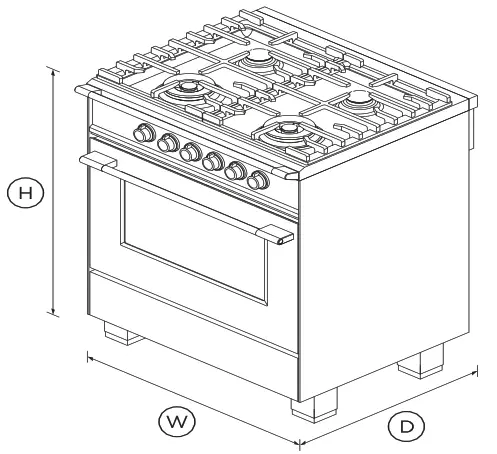 H

W

D