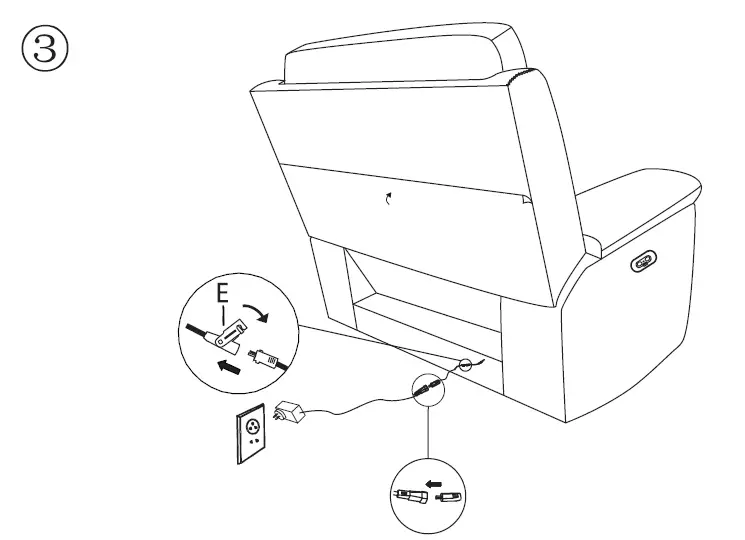 ③

E