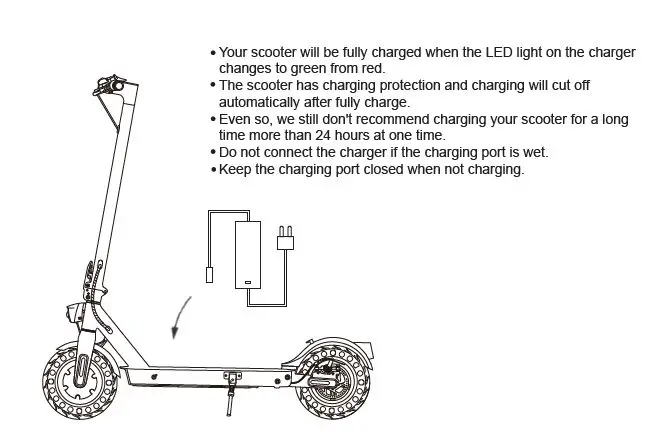 • Your scooter will be fully charged when the LED light on the charger changes to green from red.
• The scooter has charging protection and charging will cut off automatically after fully charge.
• Even so, we still don't recommend charging your scooter for a long time more than 24 hours at one time.
• Do not connect the charger if the charging port is wet.
• Keep the charging port closed when not charging.