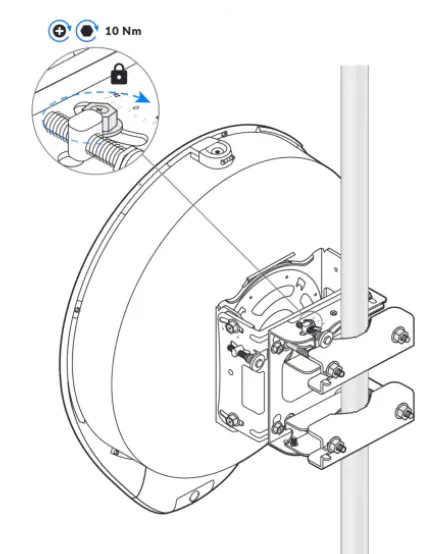 10 Nm