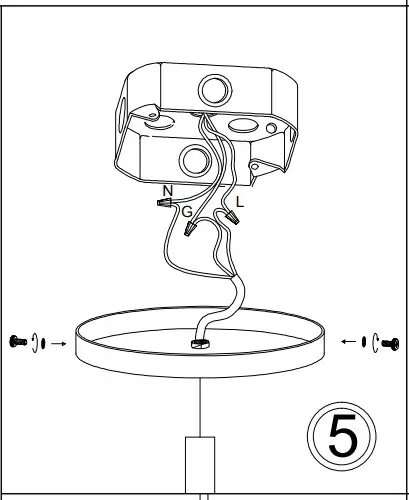 N
G
L
5