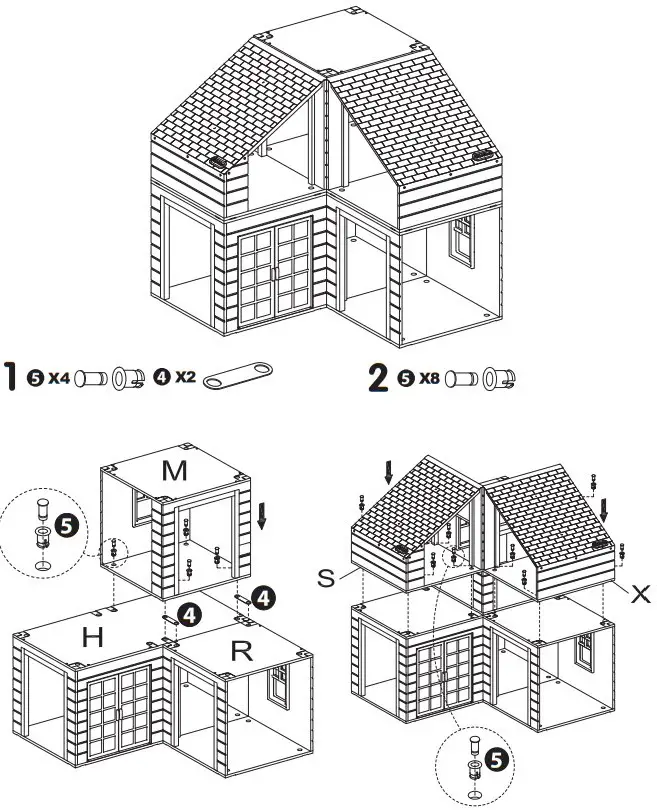 1 5 X4 4 X2

2 5 X8

M

5

4

4

H

R

S

X

5