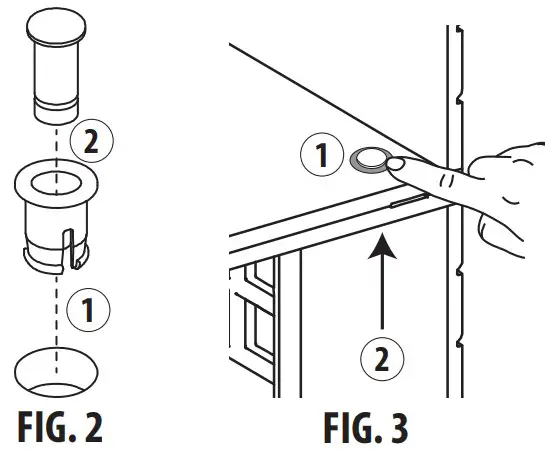 2

1

FIG. 2

1

2

FIG. 3